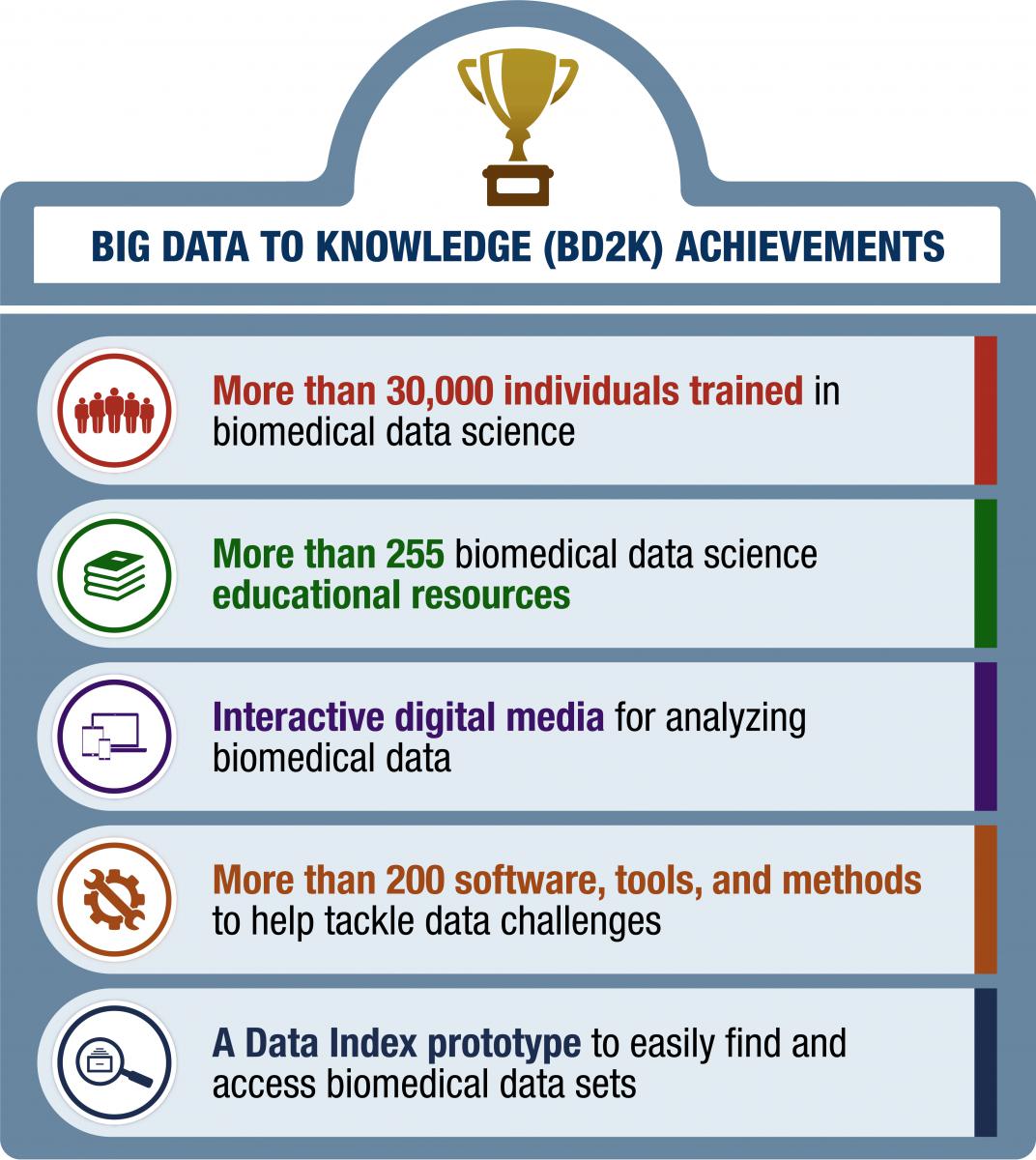 BIG DATA TO KNOWLEDGE (BD2K) ACHIEVEMENTS

More than 30,000 individuals trained in biomedical data science

More than 255 biomedical data science educational resources

Interactive digital media for analyzing biomedical data

More than 200 software, tools, and methods to help tackle data challenges

A Data Index prototype to easily find and access biomedical data sets