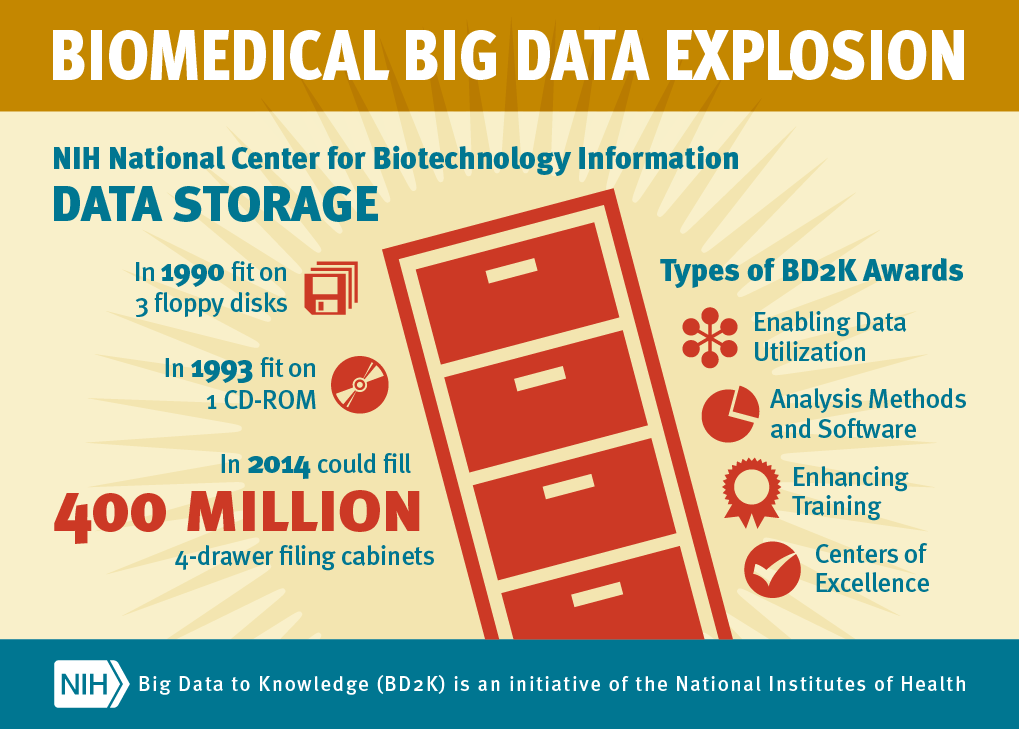 BIOMEDICAL BIG DATA EXPLOSION

NIH National Center for Biotechnology Information
DATA STORAGE

In 1990 fit on 3 floppy disks

In 1993 fit on 1 CD-ROM

In 2014 could fill
400 MILLION
4-drawer filing cabinets

Types of BD2K Awards

Enabling Data Utilization

Analysis Methods and Software

Enhancing Training

Centers of Excellence

NIH Big Data to Knowledge (BD2K) is an initiative of the National Institutes of Health